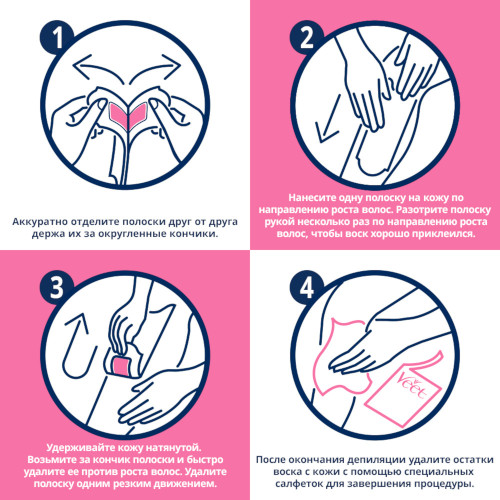 1

Аккуратно отделите полоски друг от друга держа их за округленные кончики.

2

Нанесите одну полоску на кожу по направлению роста волос. Разотрите полоску рукой несколько раз по направлению роста волос, чтобы воск хорошо приклеился.

3

Удерживайте кожу натянутой. Возьмите за кончик полоски и быстро удалите ее против роста волос. Удалите полоску одним резким движением.

4

Veet

После окончания депиляции удалите остатки воска с кожи с помощью специальных салфеток для завершения процедуры.