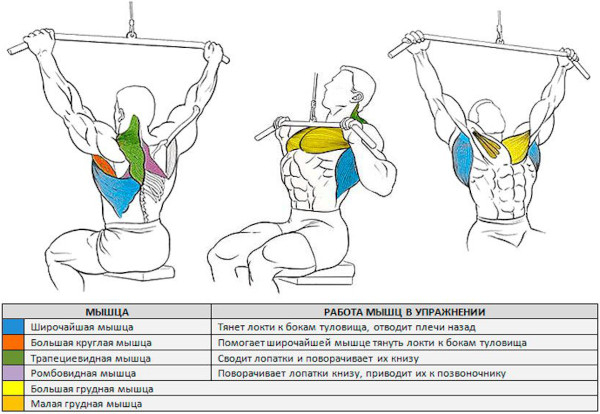 | МЫШЦА | РАБОТА МЫШЦ В УПРАЖНЕНИИ |
|---|---|
| Широчайшая мышца | Тянет локти к бокам туловища, отводит плечи назад |
| Большая круглая мышца | Помогает широчайшей мышце тянуть локти к бокам туловища |
| Трапециевидная мышца | Сводит лопатки и поворачивает их книзу |
| Ромбовидная мышца | Поворачивает лопатки книзу, приводит их к позвоночнику |
| Большая грудная мышца | |
| Малая грудная мышца | |